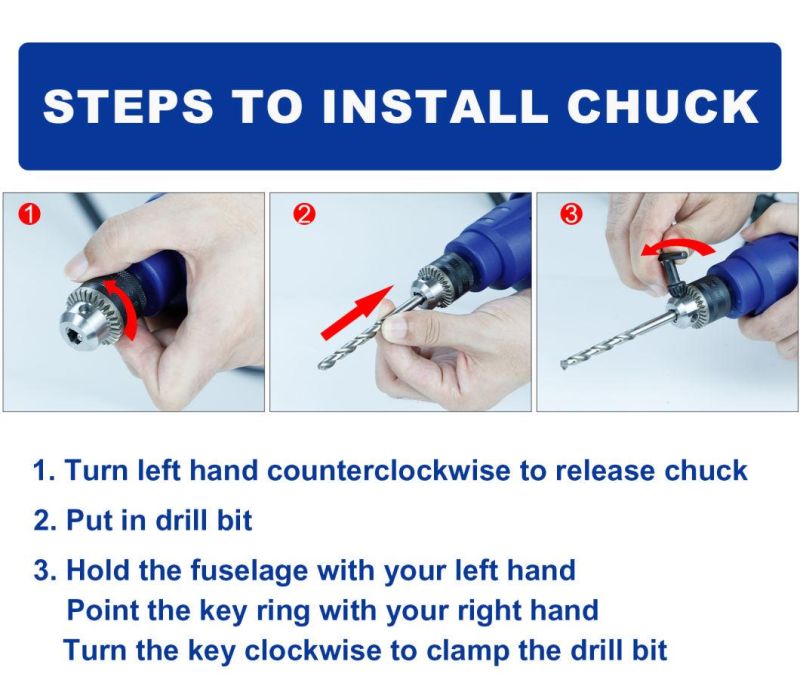 STEPS TO INSTALL CHUCK

1

2

3

1. Turn left hand counterclockwise to release chuck

2. Put in drill bit

3. Hold the fuselage with your left hand
Point the key ring with your right hand
Turn the key clockwise to clamp the drill bit