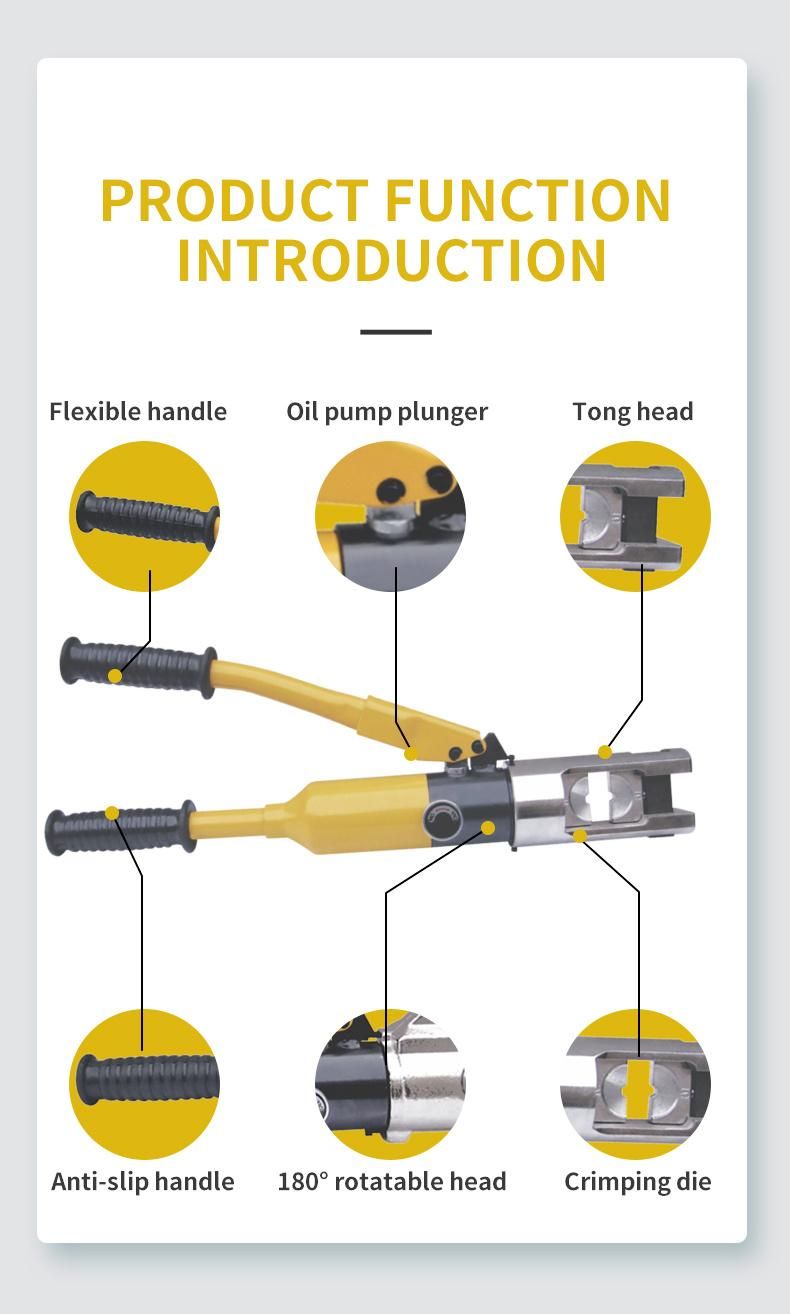 PRODUCT FUNCTION INTRODUCTION

Flexible handle

Oil pump plunger

Tong head

Anti-slip handle

180° rotatable head

Crimping die