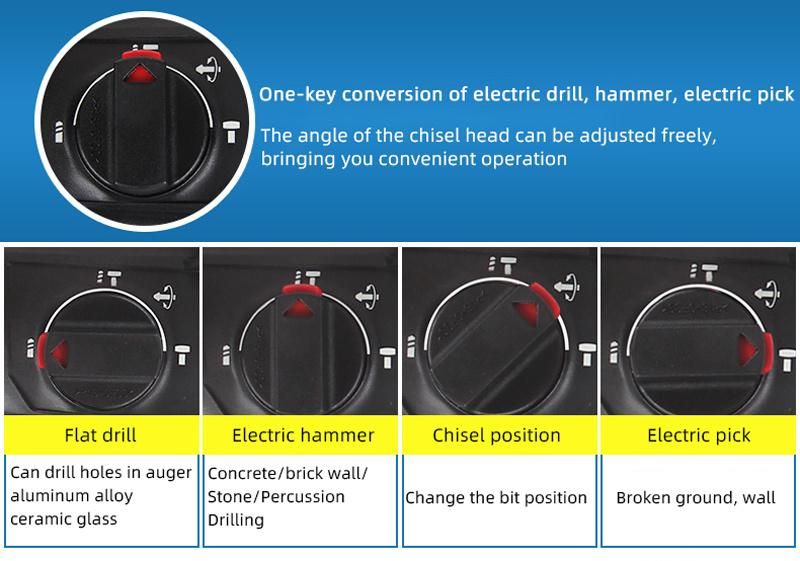 One-key conversion of electric drill, hammer, electric pick

The angle of the chisel head can be adjusted freely, bringing you convenient operation

| Flat drill | Electric hammer | Chisel position | Electric pick |
|---|---|---|---|
| Can drill holes in auger aluminum alloy ceramic glass | Concrete/brick wall/ Stone/Percussion Drilling | Change the bit position | Broken ground, wall |