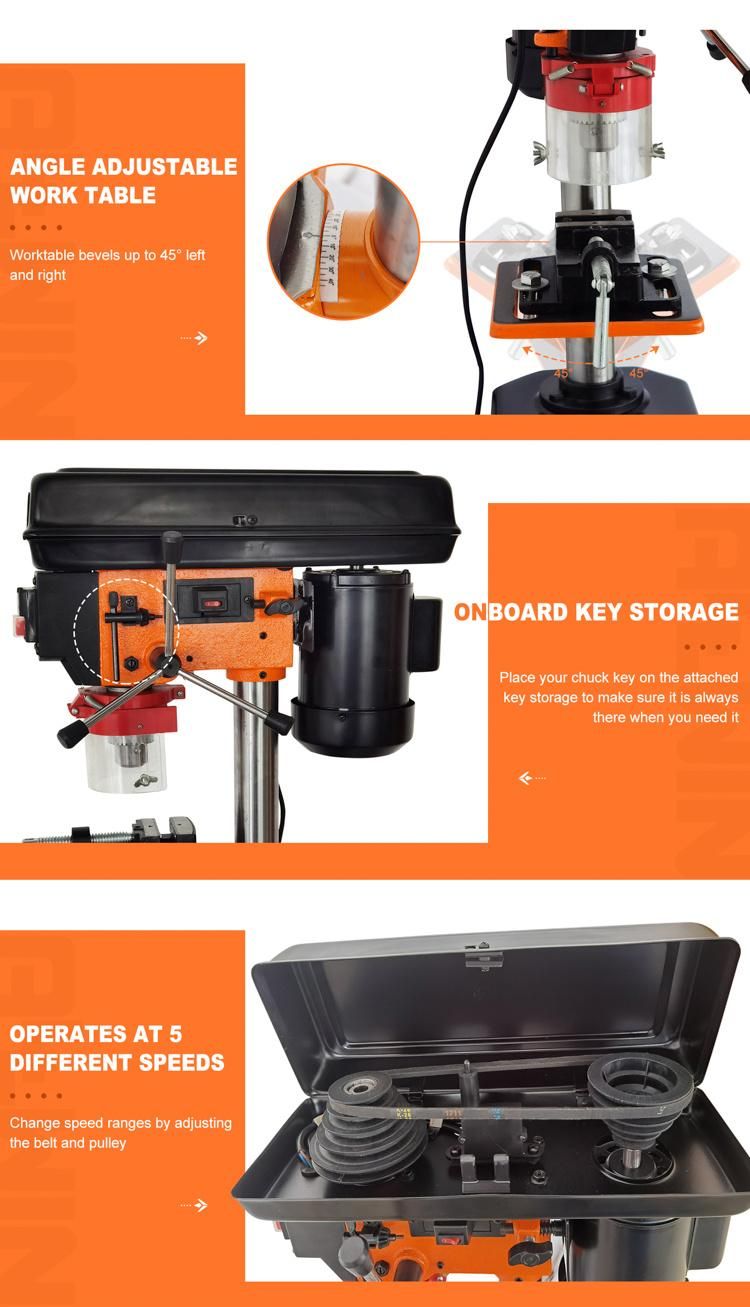 ANGLE ADJUSTABLE WORK TABLE

Worktable bevels up to 45° left and right

45°
45°

ONBOARD KEY STORAGE

Place your chuck key on the attached key storage to make sure it is always there when you need it

OPERATES AT 5 DIFFERENT SPEEDS

Change speed ranges by adjusting the belt and pulley