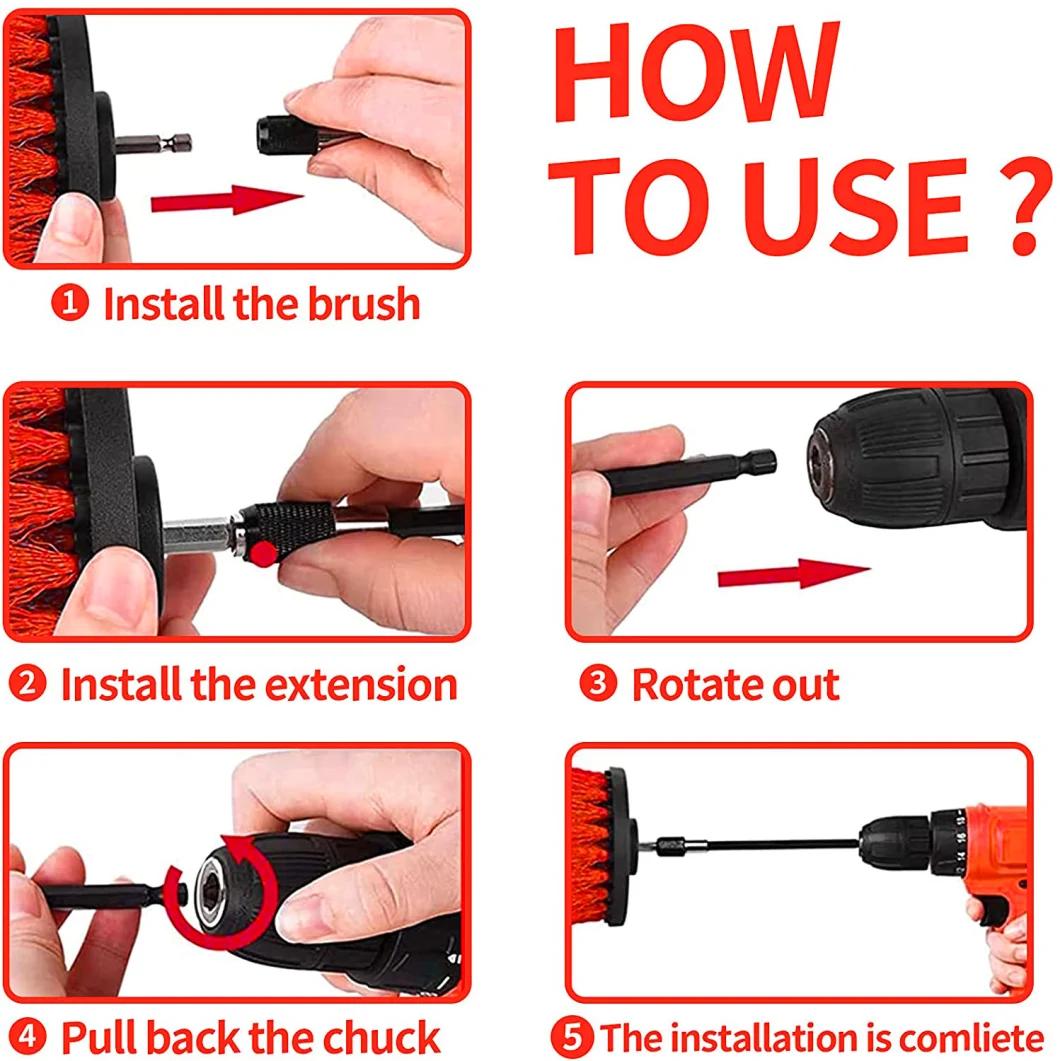 HOW TO USE ?

❶ Install the brush

❷ Install the extension

❸ Rotate out

❹ Pull back the chuck

❺ The installation is comliete